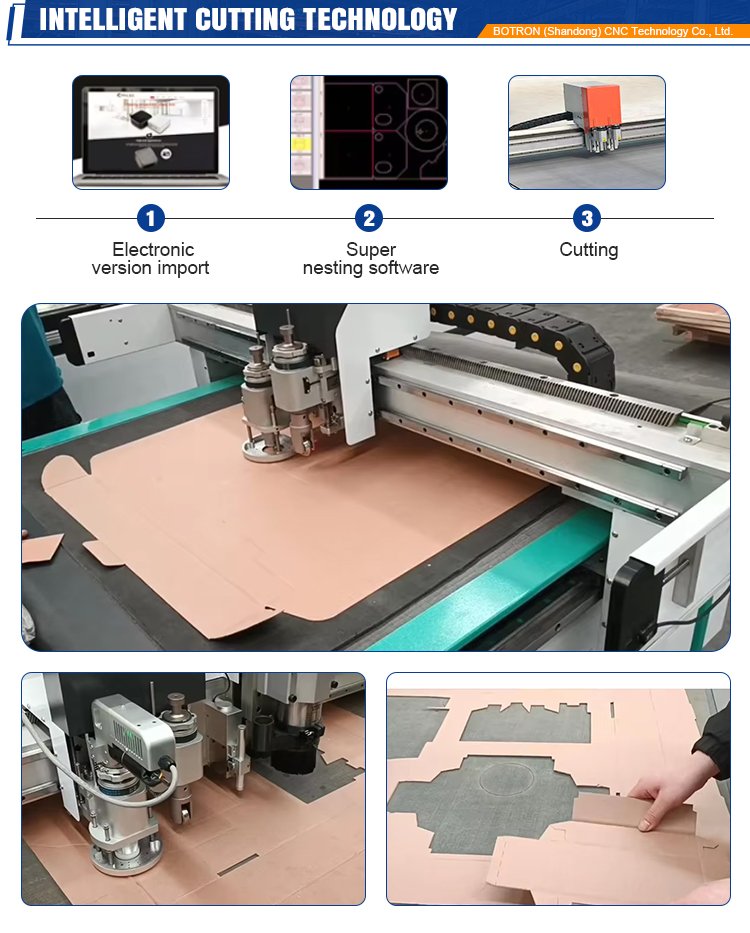 INTELLIGENT CUTTING TECHNOLOGY

BOTRON (Shandong) CNC Technology Co., Ltd.

1
Electronic version import

2
Super nesting software

3
Cutting